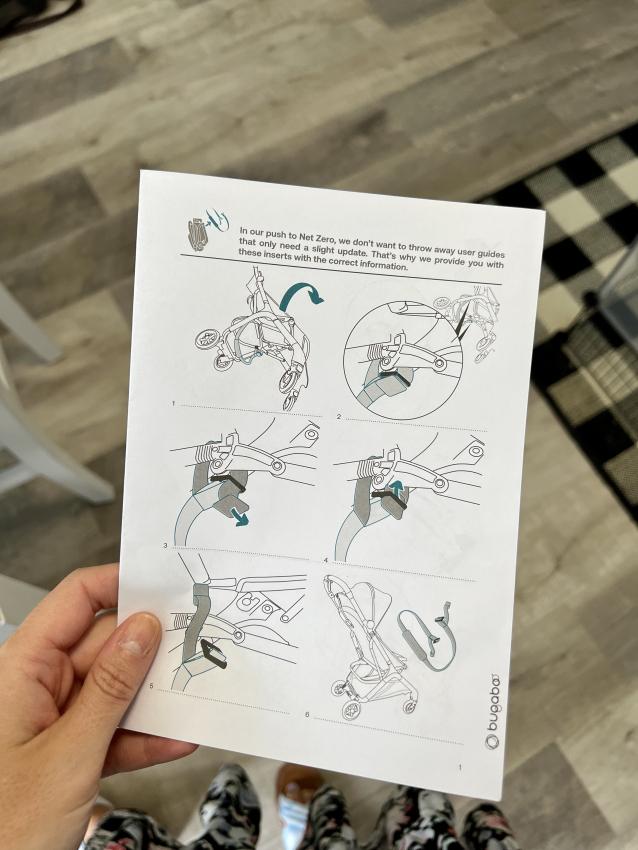 In our push to Net Zero, we don't want to throw away user guides that only need a slight update. That's why we provide you with these inserts with the correct information.

1

2

3

4

5

6

bugaboo

1